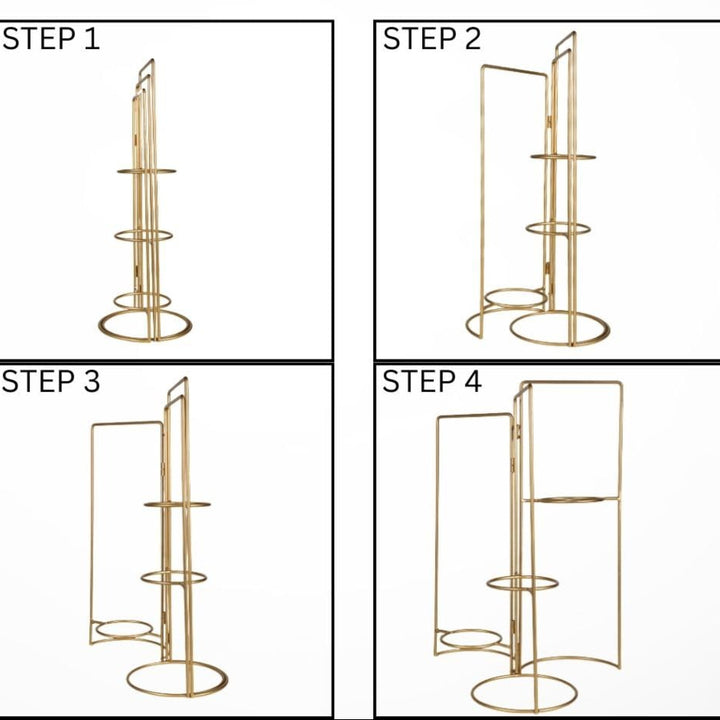 STEP 1

STEP 2

STEP 3

STEP 4